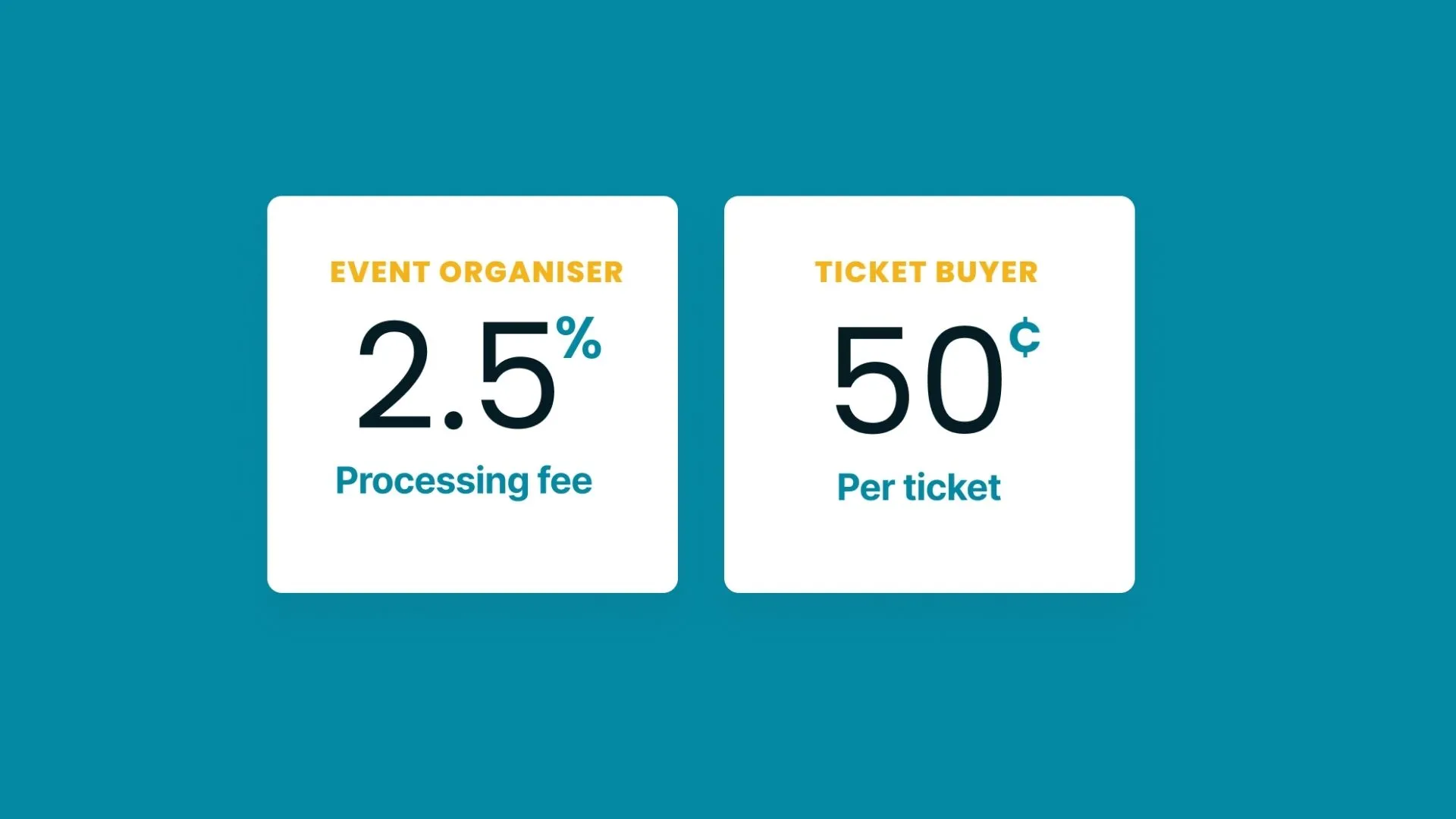 EVENT ORGANISER

2.5%

Processing fee

TICKET BUYER

50¢

Per ticket